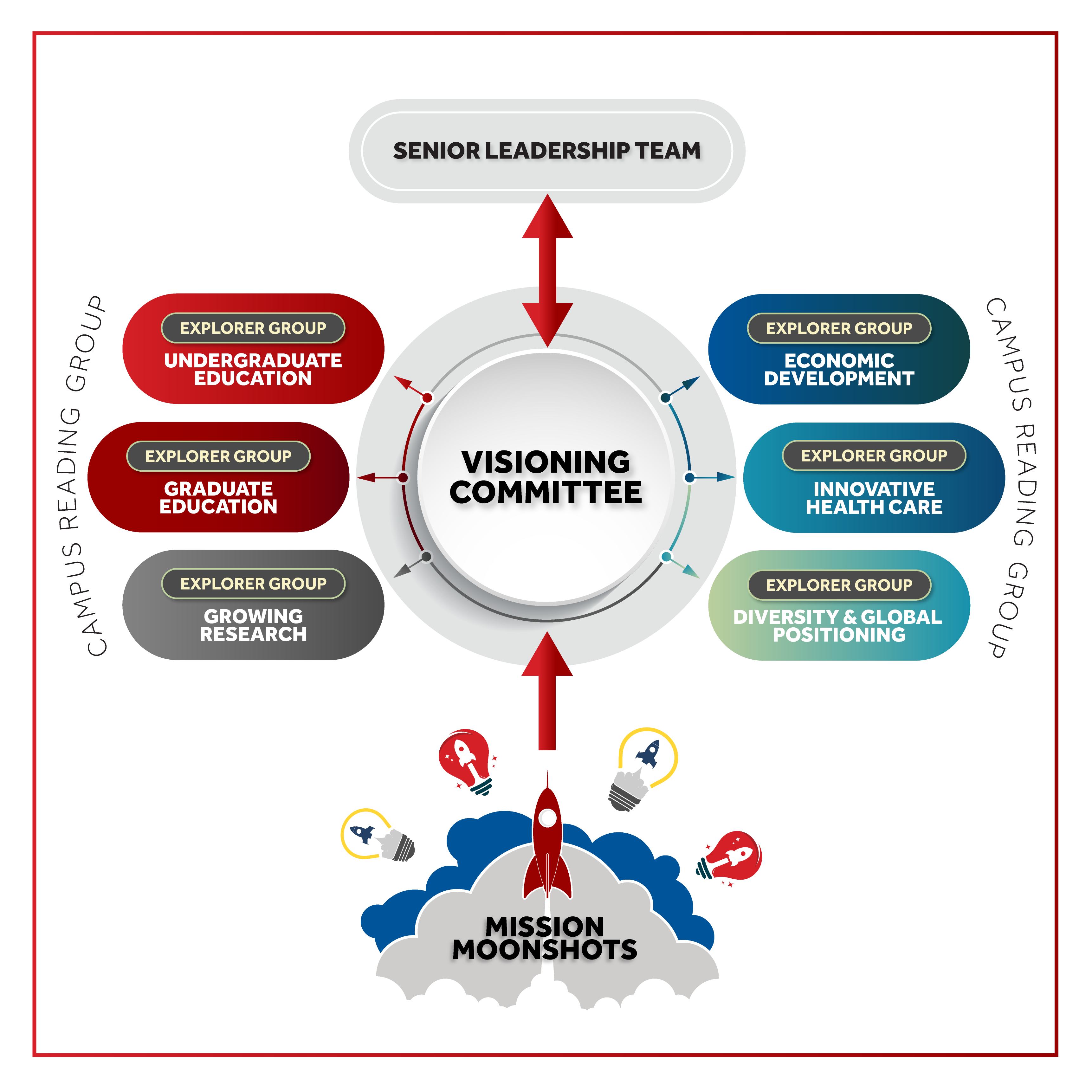 SENIOR LEADERSHIP TEAM

CAMPUS READING GROUP

EXPLORER GROUP
UNDERGRADUATE EDUCATION

EXPLORER GROUP
GRADUATE EDUCATION

EXPLORER GROUP
GROWING RESEARCH

VISIONING COMMITTEE

EXPLORER GROUP
ECONOMIC DEVELOPMENT

EXPLORER GROUP
INNOVATIVE HEALTH CARE

EXPLORER GROUP
DIVERSITY & GLOBAL POSITIONING

CAMPUS READING GROUP

MISSION MOONSHOTS